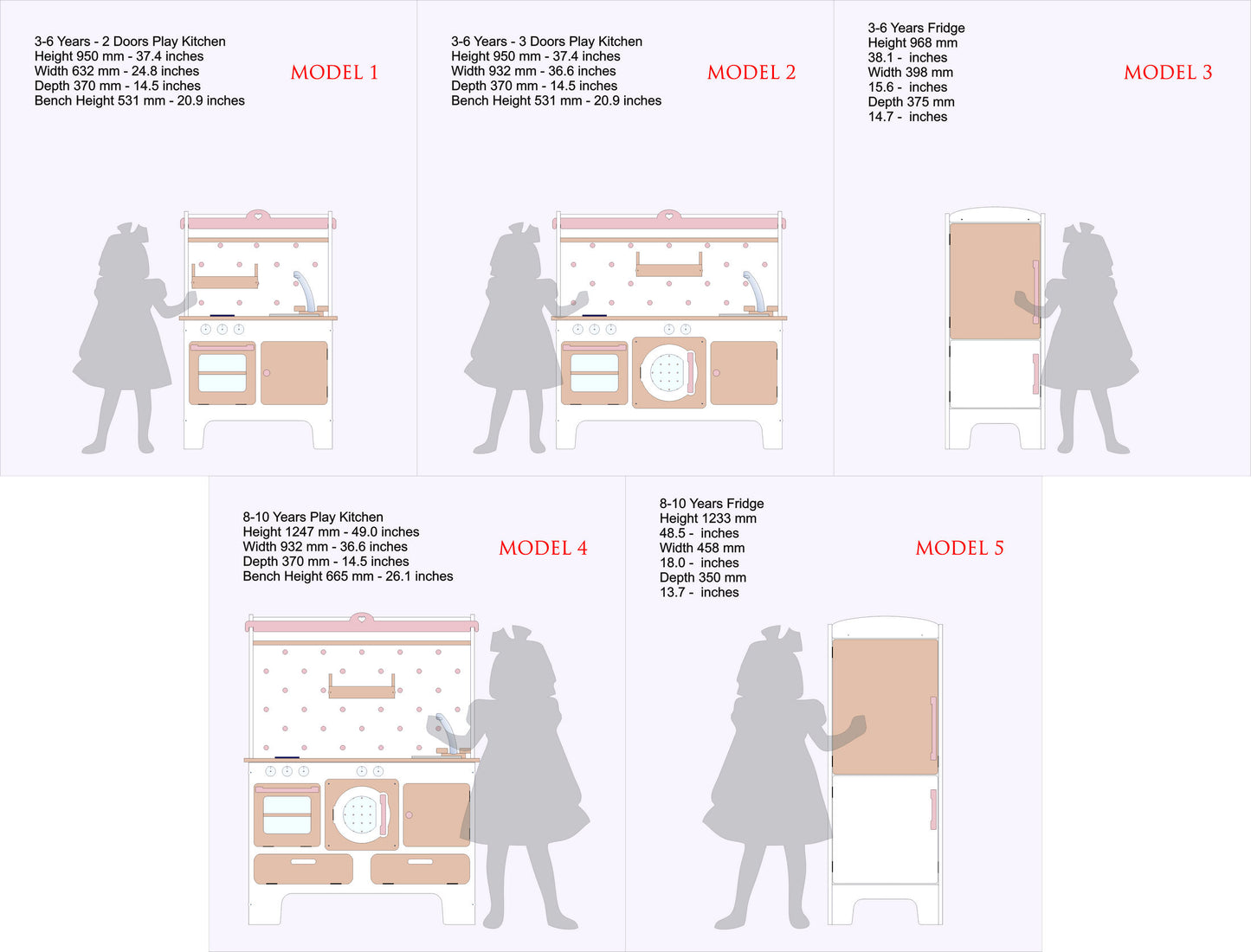 3-6 Years - 2 Doors Play Kitchen
Height 950 mm - 37.4 inches
Width 632 mm - 24.8 inches
Depth 370 mm - 14.5 inches
Bench Height 531 mm - 20.9 inches

MODEL 1

3-6 Years - 3 Doors Play Kitchen
Height 950 mm - 37.4 inches
Width 932 mm - 36.6 inches
Depth 370 mm - 14.5 inches
Bench Height 531 mm - 20.9 inches

MODEL 2

3-6 Years Fridge
Height 968 mm
38.1 - inches
Width 398 mm
15.6 - inches
Depth 375 mm
14.7 - inches

MODEL 3

8-10 Years Play Kitchen
Height 1247 mm - 49.0 inches
Width 932 mm - 36.6 inches
Depth 370 mm - 14.5 inches
Bench Height 665 mm - 26.1 inches

MODEL 4

8-10 Years Fridge
Height 1233 mm
48.5 - inches
Width 458 mm
18.0 - inches
Depth 350 mm
13.7 - inches

MODEL 5