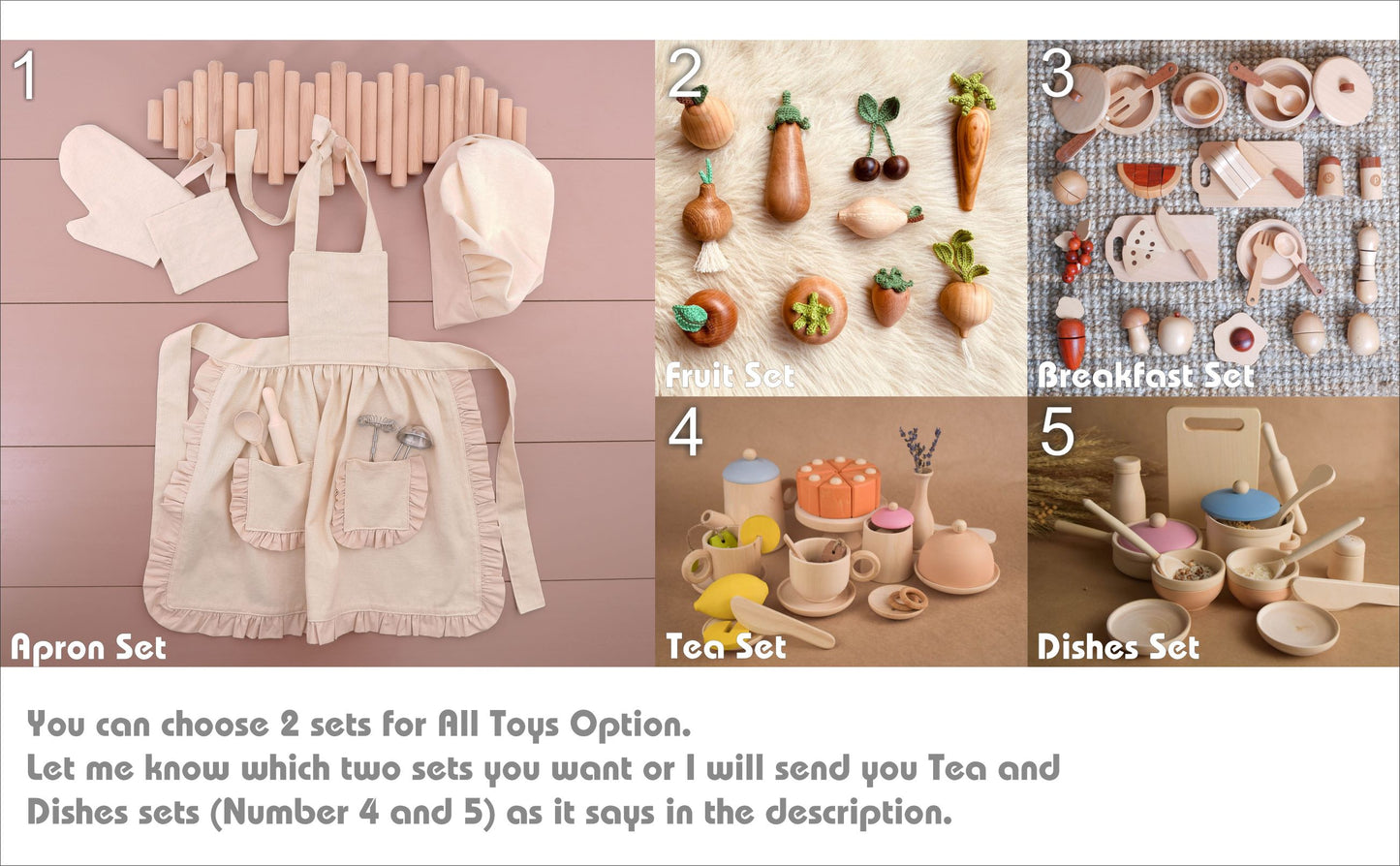 1
Apron Set

2
Fruit Set

3
Breakfast Set

4
Tea Set

5
Dishes Set

You can choose 2 sets for All Toys Option.
Let me know which two sets you want or I will send you Tea and Dishes sets (Number 4 and 5) as it says in the description.